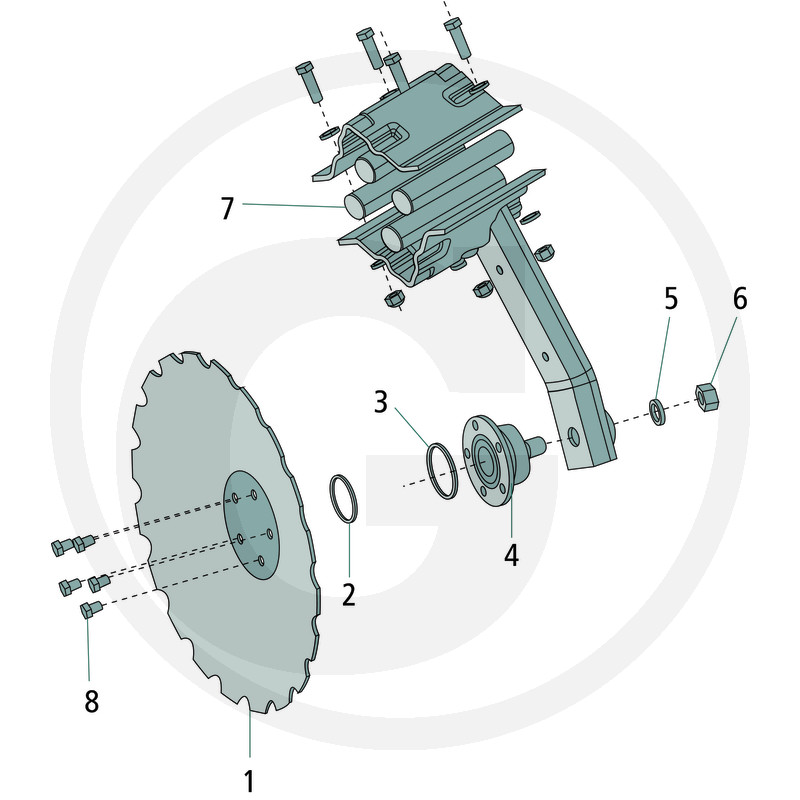 7
5
6
3
4
2
8
1